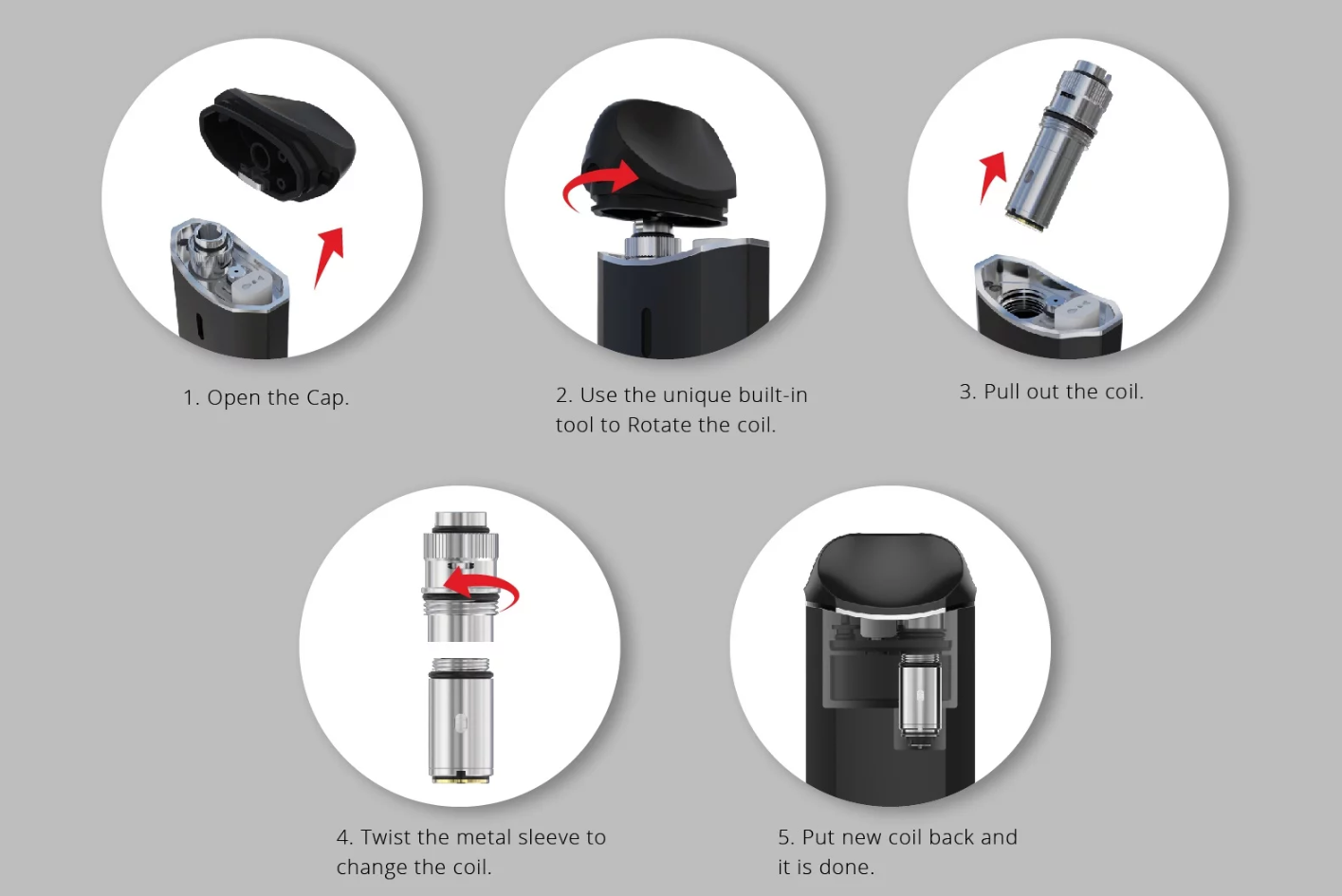 1. Open the Cap.

2. Use the unique built-in tool to Rotate the coil.

3. Pull out the coil.

4. Twist the metal sleeve to change the coil.

5. Put new coil back and it is done.